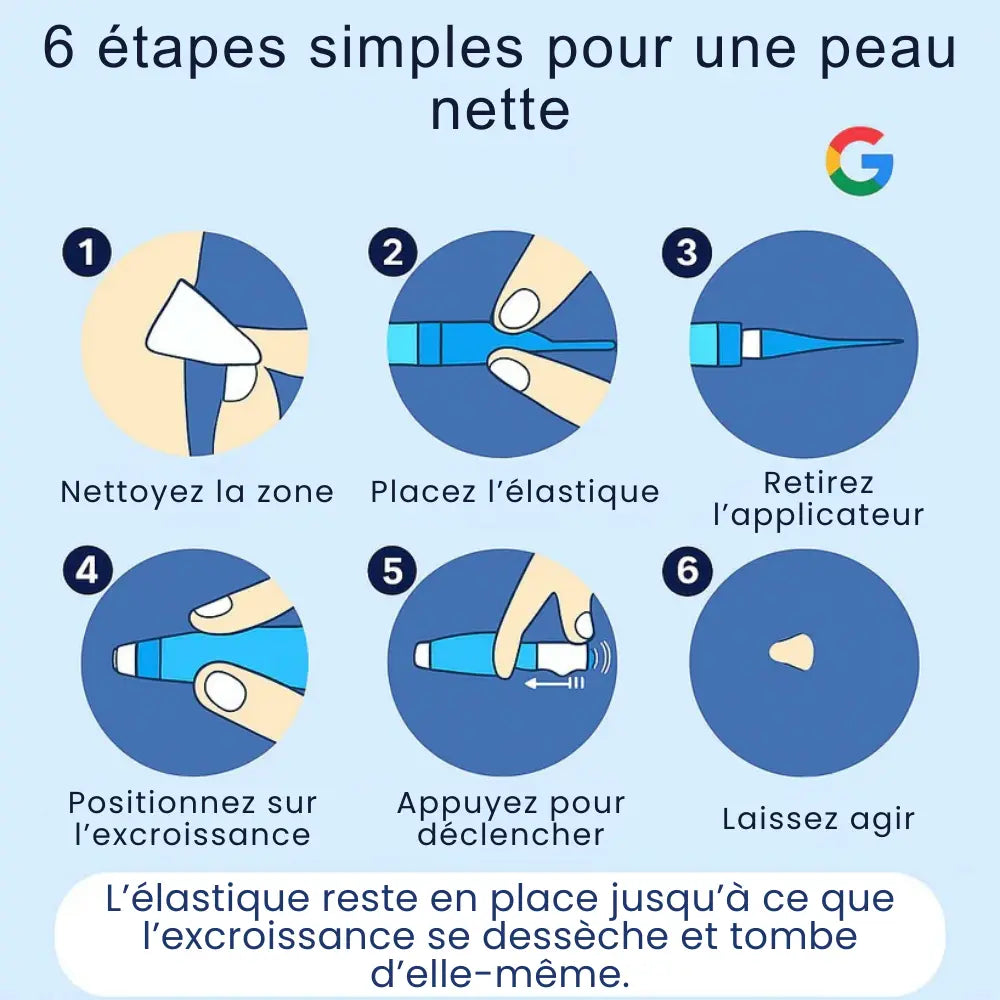 6 étapes simples pour une peau nette

G

1
Nettoyez la zone

2
Placez l'élastique

3
Retirez l'applicateur

4
Positionnez sur l'excroissance

5
Appuyez pour déclencher

6
Laissez agir

L'élastique reste en place jusqu'à ce que l'excroissance se dessèche et tombe d'elle-même.